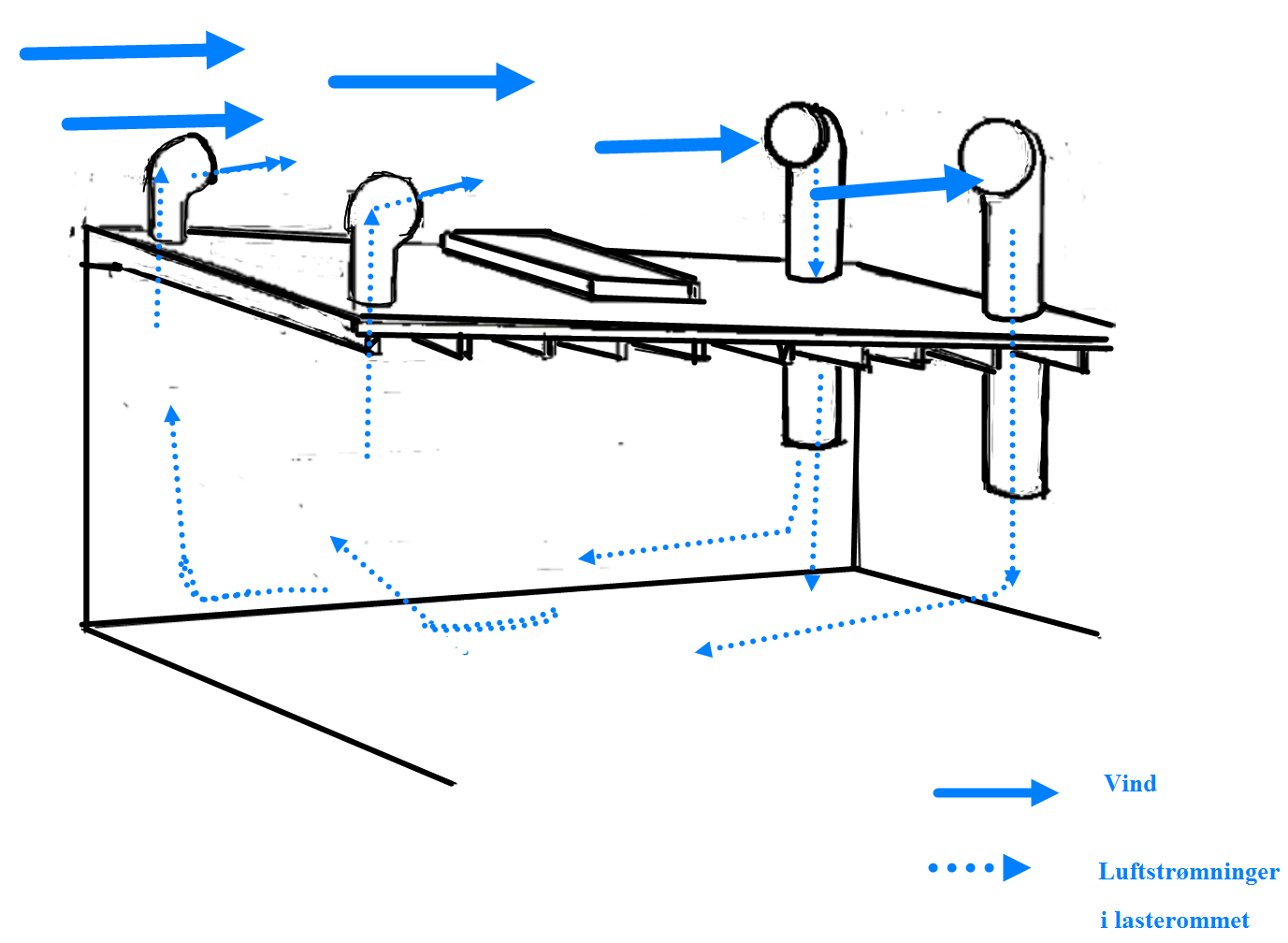 Vind

Luftstrømninger i lasterommet