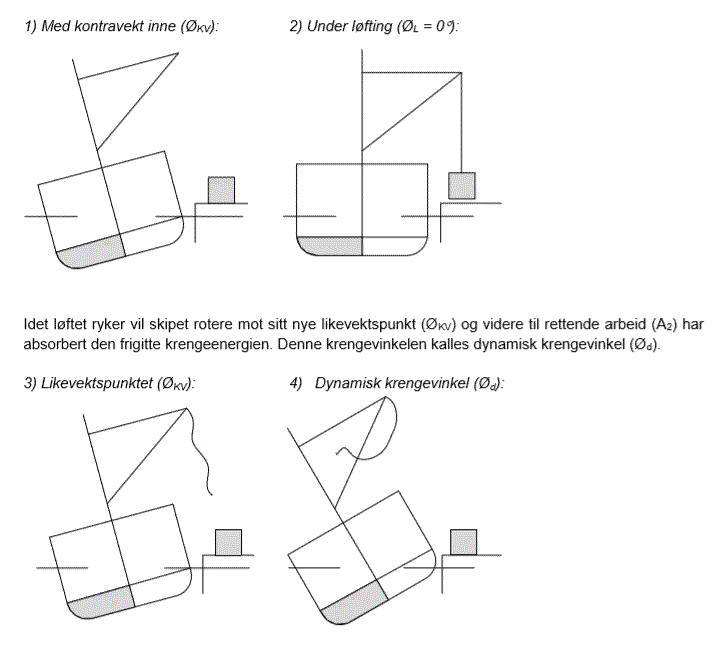 1) Med kontravekt inne ($Ø_{KV}$):

2) Under løfting ($Ø_L = 0°$):

Idet løftet ryker vil skipet rotere mot sitt nye likevektspunkt ($Ø_{KV}$) og videre til rettende arbeid ($A_2$) har absorbert den frigitte krengeenergien. Denne krengevinkelen kalles dynamisk krengevinkel ($Ø_d$).

3) Likevektspunktet ($Ø_{KV}$):

4) Dynamisk krengevinkel ($Ø_d$):